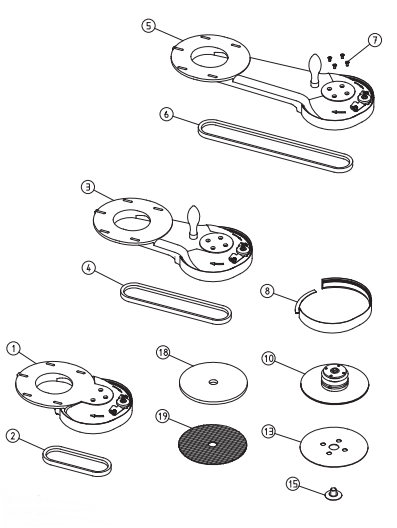 5
7
6
3
4
8
1
18
10
2
19
13
15